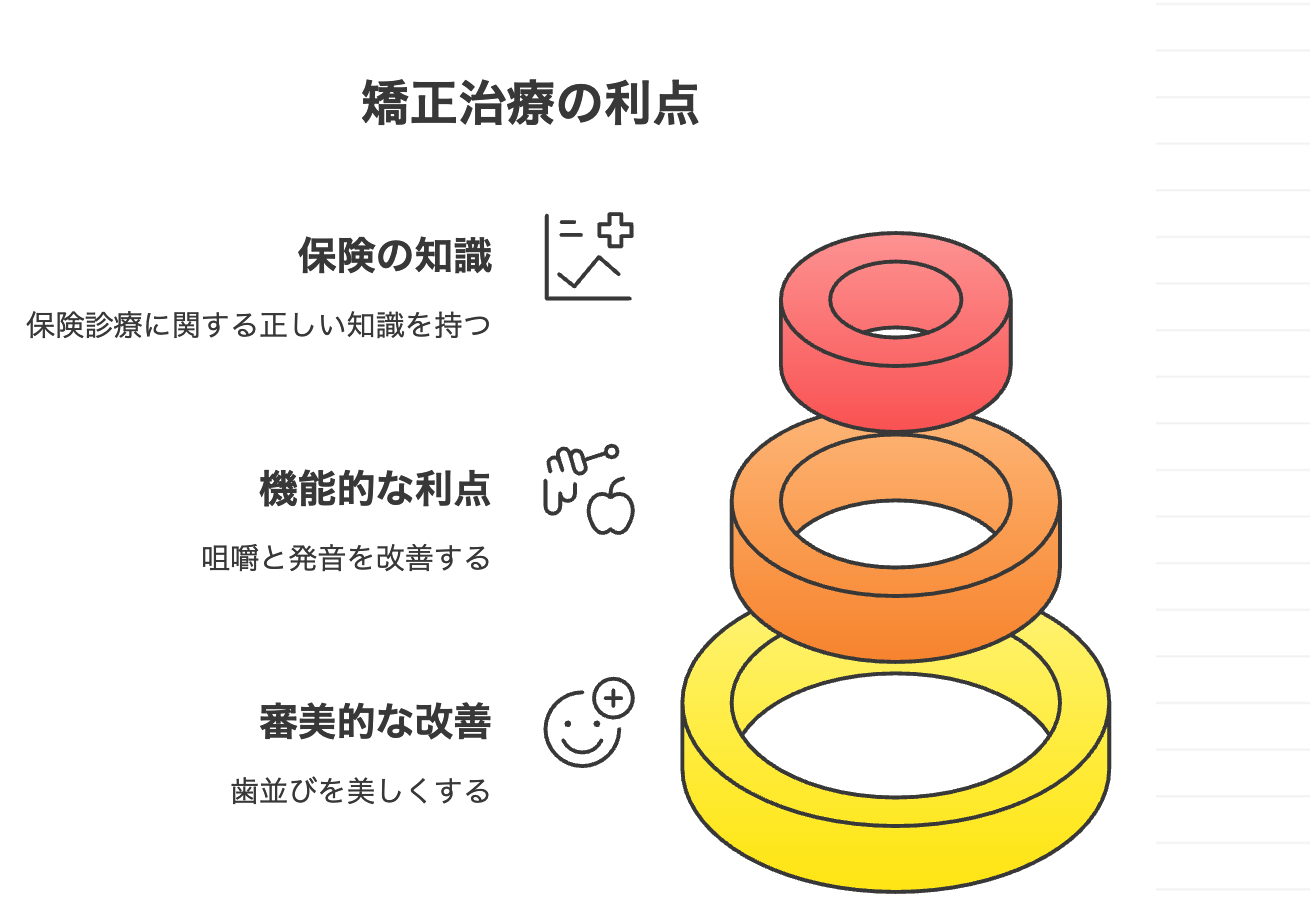 矯正治療の利点

保険の知識

保険診療に関する正しい知識を持つ

機能的な利点

咀嚼と発音を改善する

審美的な改善

歯並びを美しくする